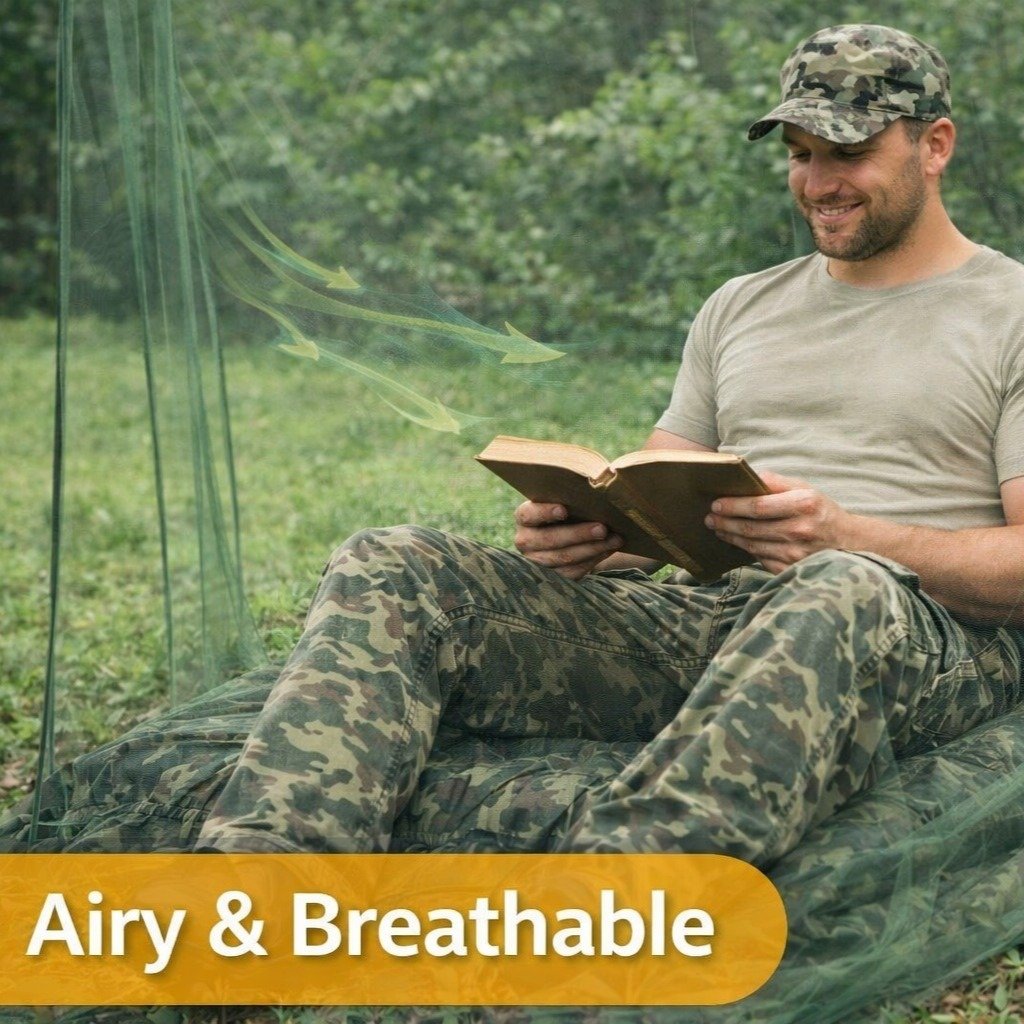 Airy & Breathable