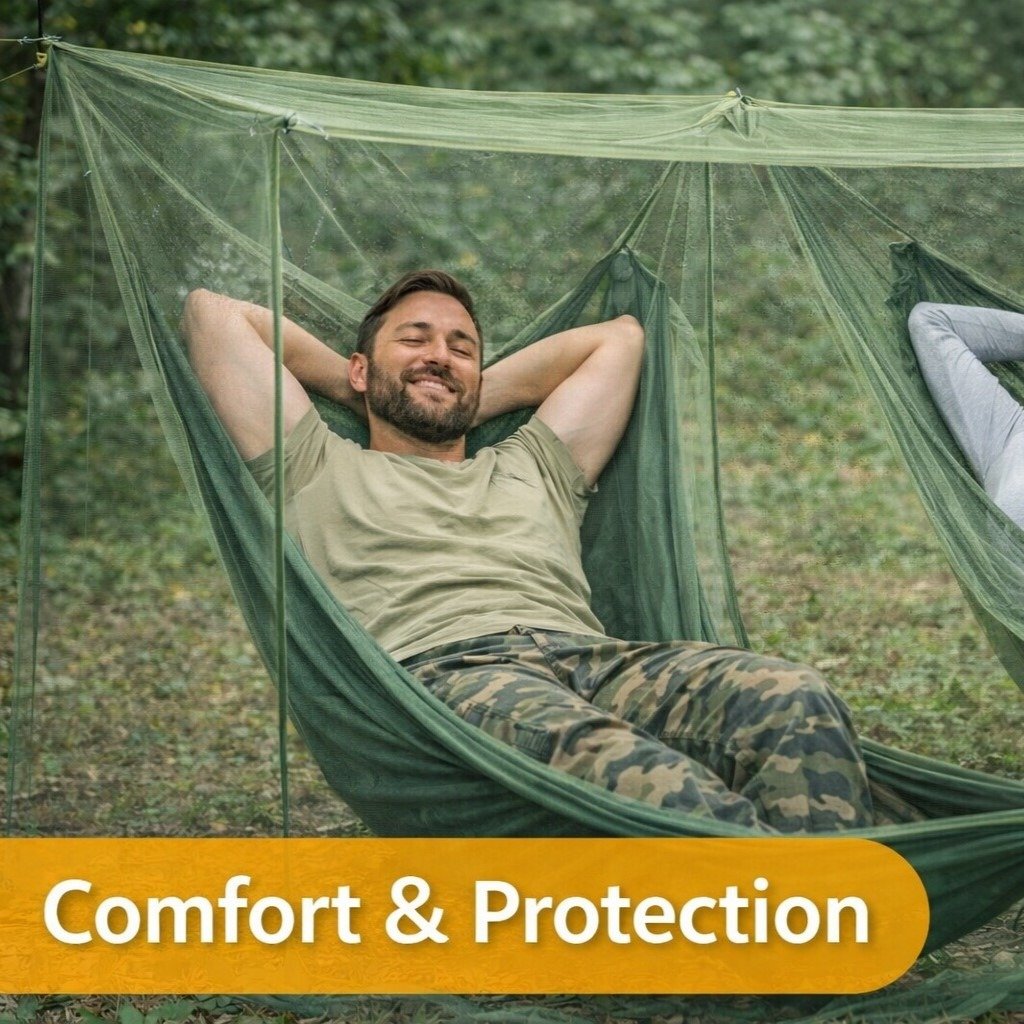 Comfort & Protection