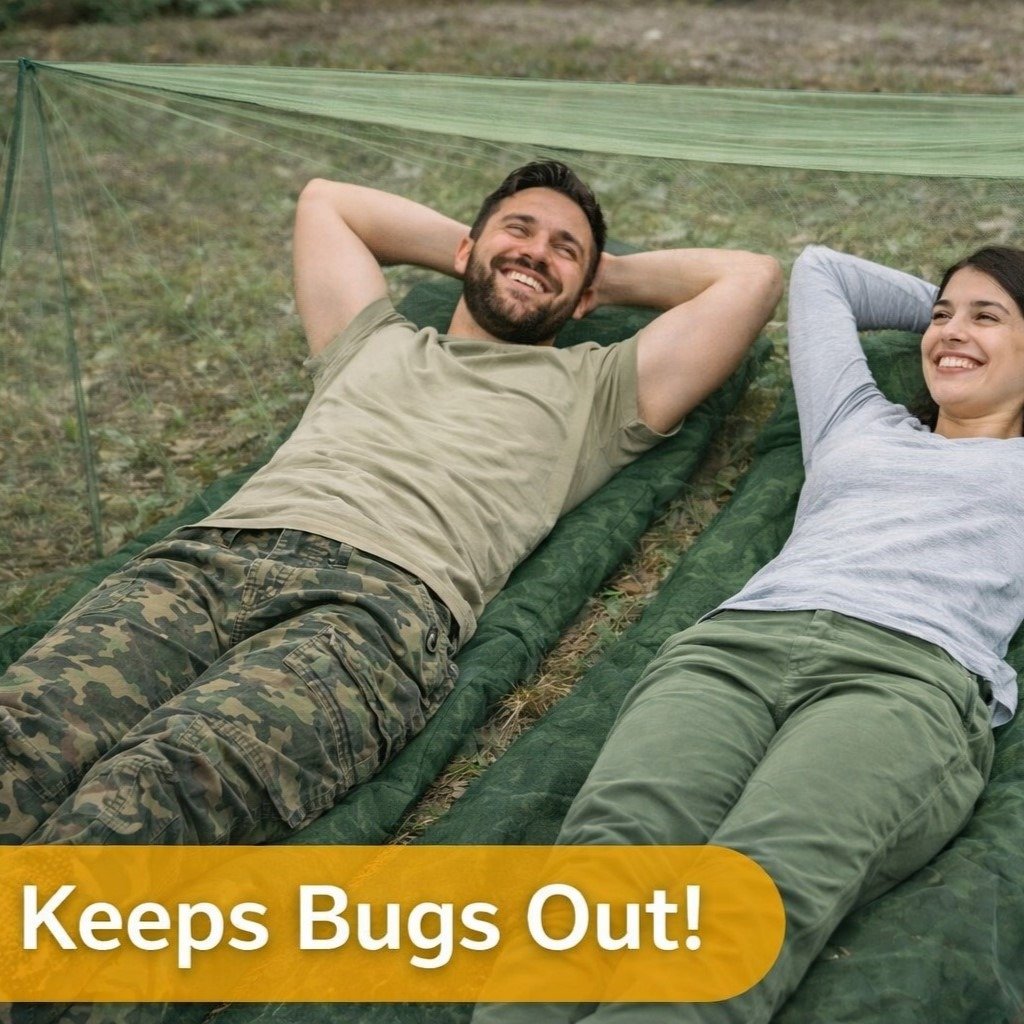 Keeps Bugs Out!