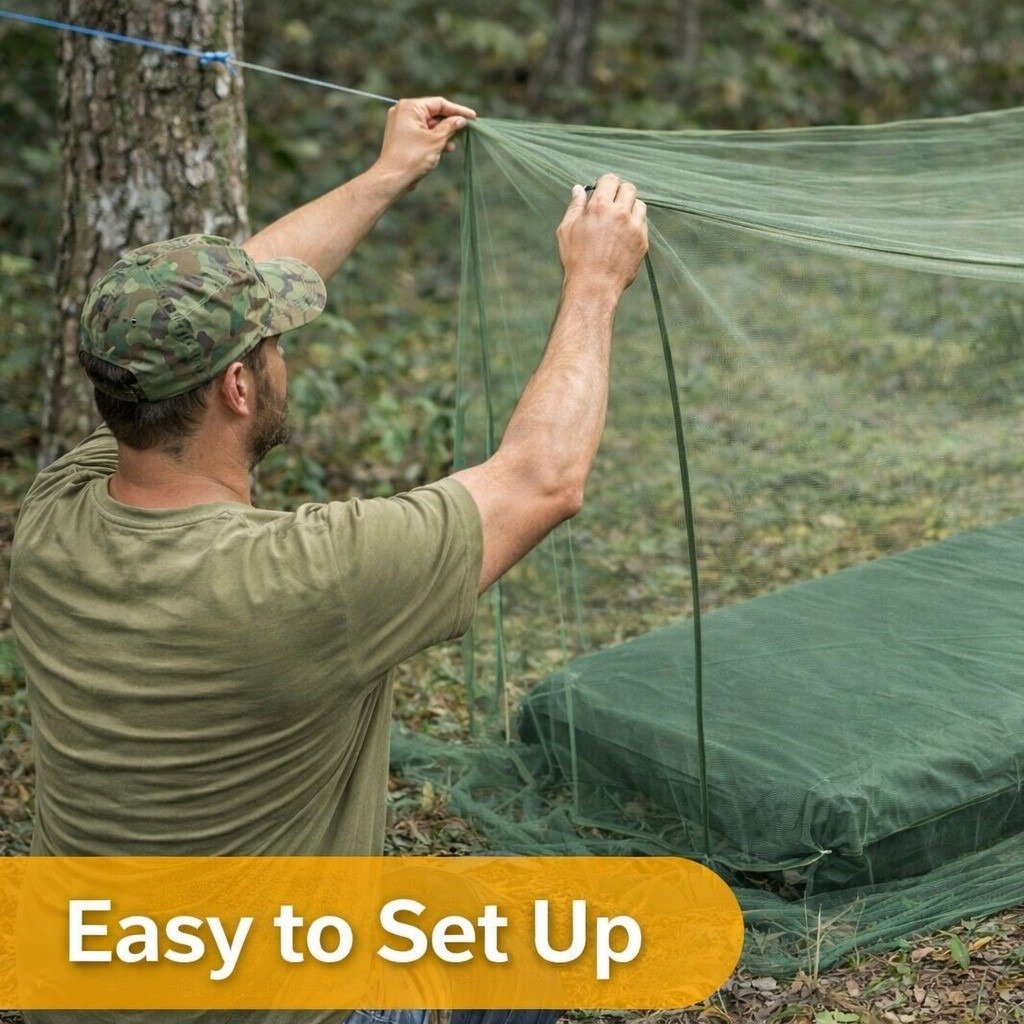 Easy to Set Up